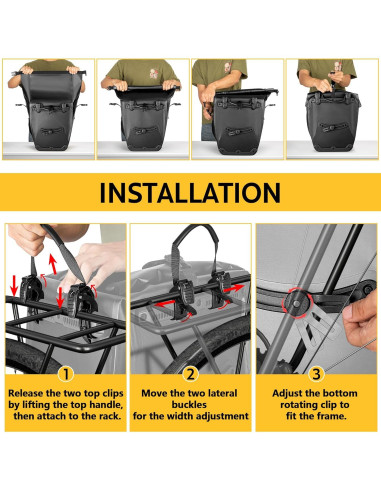 INSTALLATION

1

Release the two top clips by lifting the top handle, then attach to the rack.

2

Move the two lateral buckles for the width adjustment

3

Adjust the bottom rotating clip to fit the frame.