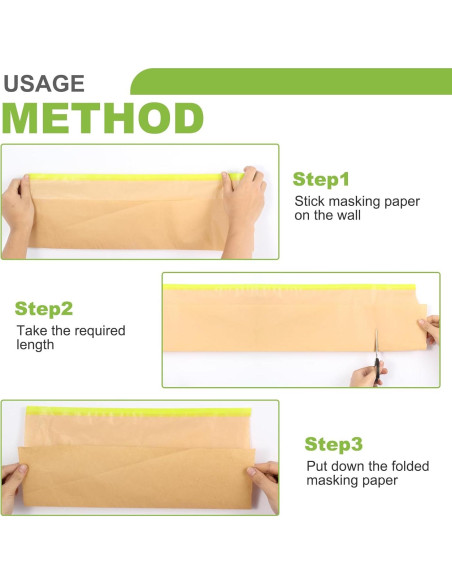 USAGE
METHOD

Step1
Stick masking paper on the wall

Step2
Take the required length

Step3
Put down the folded masking paper