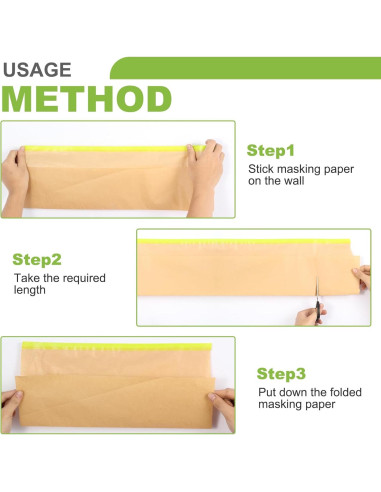 USAGE
METHOD

Step1
Stick masking paper on the wall

Step2
Take the required length

Step3
Put down the folded masking paper