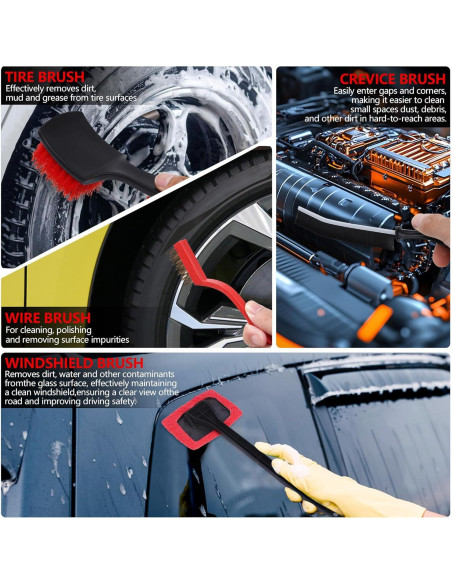 TIRE BRUSH
Effectively removes dirt, mud and grease from tire surfaces

CREVICE BRUSH
Easily enter gaps and corners, making it easier to clean small spaces dust, debris, and other dirt in hard-to-reach areas.

WIRE BRUSH
For cleaning, polishing and removing surface impurities

WINDSHIELD BRUSH
Removes dirt, water and other contaminants fromthe glass surface, effectively maintaining a clean windshield,ensuring a clear view ofthe road and improving driving safety.