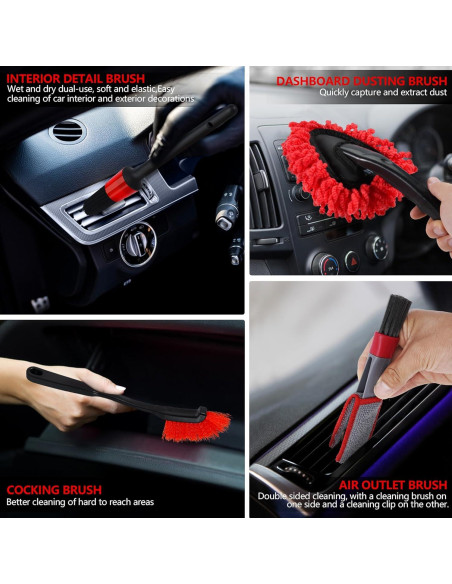 INTERIOR DETAIL BRUSH
Wet and dry dual-use, soft and elastic,Easy cleaning of car interior and exterior decorations

DASHBOARD DUSTING BRUSH
Quickly capture and extract dust

COCKING BRUSH
Better cleaning of hard to reach areas

AIR OUTLET BRUSH
Double sided cleaning, with a cleaning brush on one side and a cleaning clip on the other.