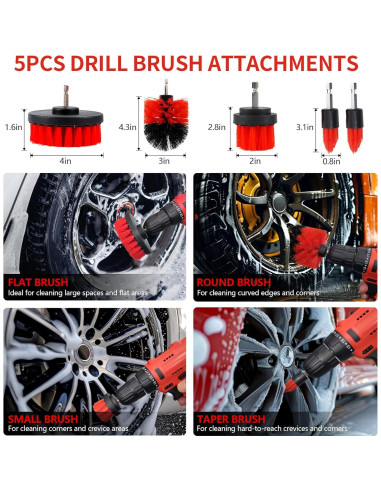 5PCS DRILL BRUSH ATTACHMENTS

1.6in
4in
4.3in
3in
2.8in
2in
3.1in
0.8in

FLAT BRUSH
Ideal for cleaning large spaces and flat areas

ROUND BRUSH
For cleaning curved edges and corners

SMALL BRUSH
For cleaning corners and crevice areas

TAPER BRUSH
For cleaning hard-to-reach crevices and corners