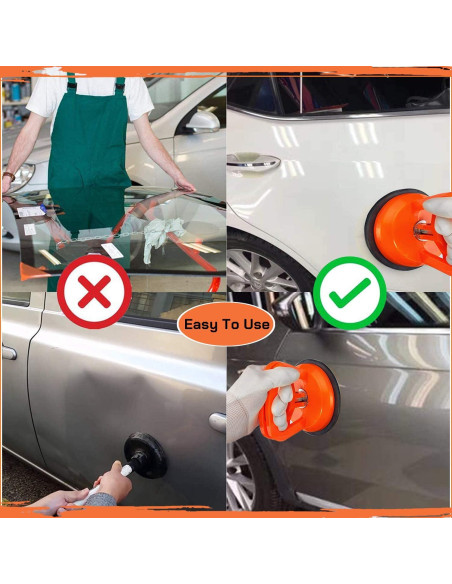 Easy To Use