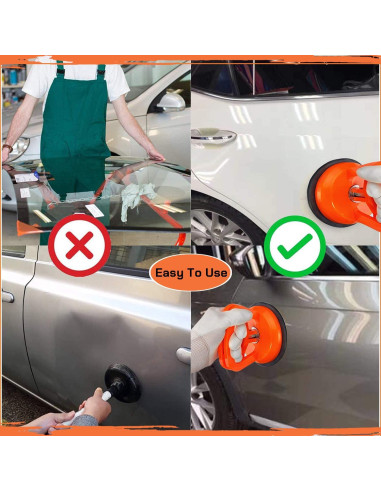 Easy To Use