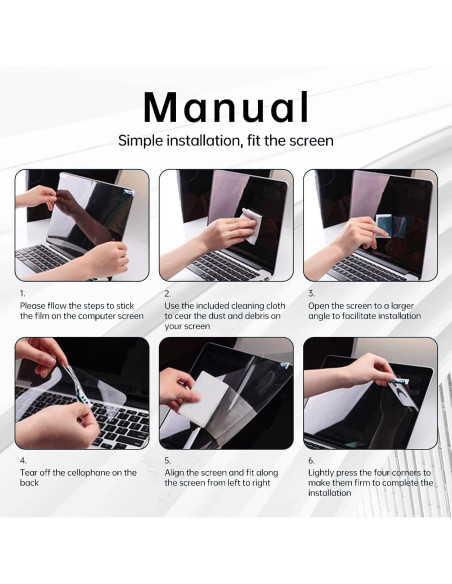 Manual
Simple installation, fit the screen

1.
Please fllow the steps to stick the film on the computer screen

2.
Use the included cleaning cloth to cear the dust and debris on your screen

3.
Open the screen to a larger angle to facilitate installation

4.
Tear off the cellophane on the back

5.
Align the screen and fit along the screen from left to right

6.
Lightly press the four corners to make them firm to complete the installation