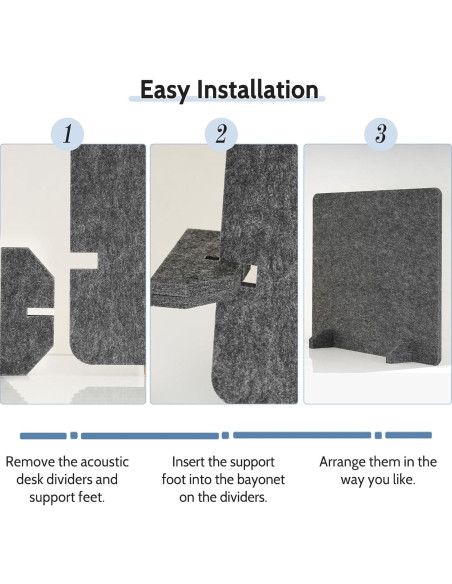 Easy Installation

1

2

3

Remove the acoustic desk dividers and support feet.

Insert the support foot into the bayonet on the dividers.

Arrange them in the way you like.