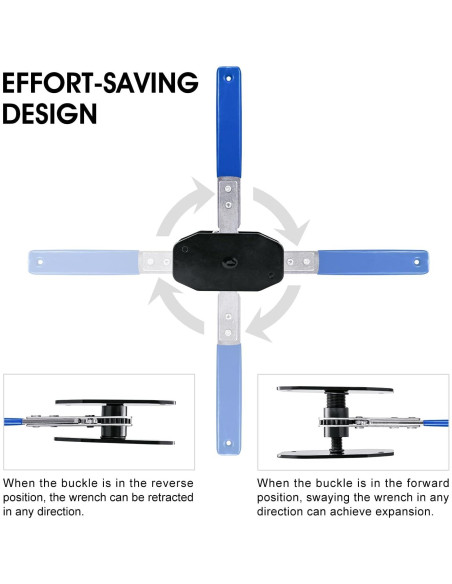 EFFORT-SAVING DESIGN

When the buckle is in the reverse position, the wrench can be retracted in any direction.

When the buckle is in the forward position, swaying the wrench in any direction can achieve expansion.