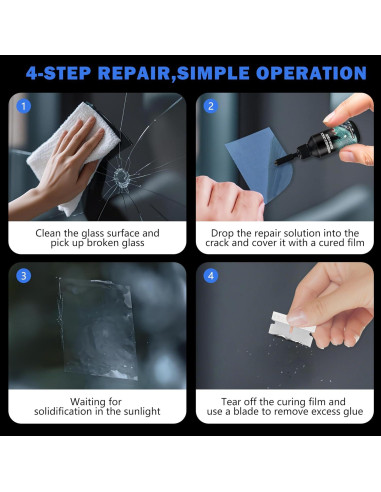 4-STEP REPAIR,SIMPLE OPERATION

1

Clean the glass surface and pick up broken glass

2

Drop the repair solution into the crack and cover it with a cured film

3

Waiting for solidification in the sunlight

4

Tear off the curing film and use a blade to remove excess glue