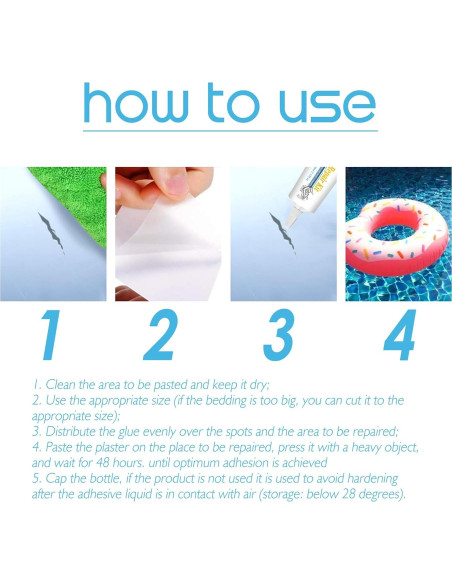 how to use

Repair Kit

1

2

3

4

1. Clean the area to be pasted and keep it dry;
2. Use the appropriate size (if the bedding is too big, you can cut it to the appropriate size);
3. Distribute the glue evenly over the spots and the area to be repaired;
4. Paste the plaster on the place to be repaired, press it with a heavy object, and wait for 48 hours. until optimum adhesion is achieved
5. Cap the bottle, if the product is not used it is used to avoid hardening after the adhesive liquid is in contact with air (storage: below 28 degrees).