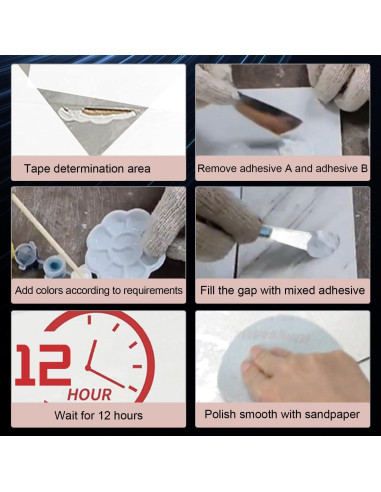 Tape determination area

Remove adhesive A and adhesive B

Add colors according to requirements

Fill the gap with mixed adhesive

12 HOUR

Wait for 12 hours

Polish smooth with sandpaper