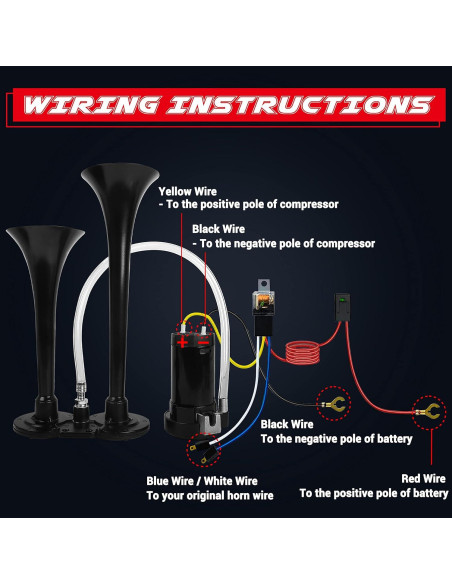 WIRING INSTRUCTIONS

Yellow Wire
- To the positive pole of compressor

Black Wire
- To the negative pole of compressor

+ -

Black Wire
To the negative pole of battery

Blue Wire / White Wire
To your original horn wire

Red Wire
To the positive pole of battery