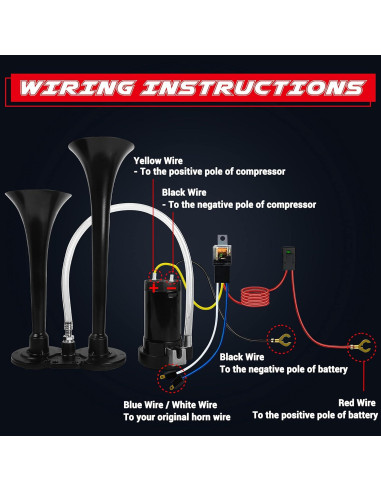 WIRING INSTRUCTIONS

Yellow Wire
- To the positive pole of compressor

Black Wire
- To the negative pole of compressor

+ −

Black Wire
To the negative pole of battery

Blue Wire / White Wire
To your original horn wire

Red Wire
To the positive pole of battery