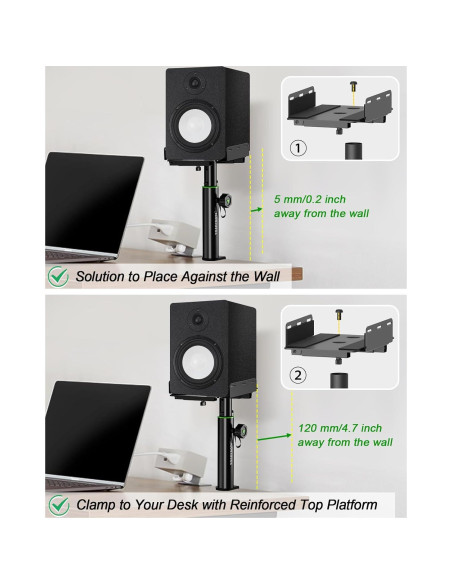 ①

5 mm/0.2 inch away from the wall

Solution to Place Against the Wall

②

120 mm/4.7 inch away from the wall

Clamp to Your Desk with Reinforced Top Platform