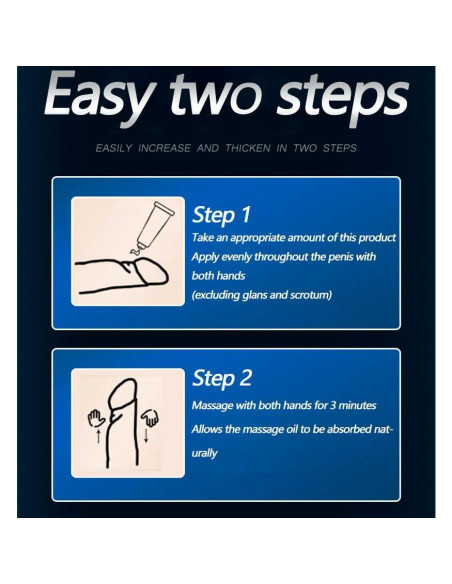 Easy two steps

EASILY INCREASE AND THICKEN IN TWO STEPS

Step 1
Take an appropriate amount of this product
Apply evenly throughout the penis with both hands
(excluding glans and scrotum)

Step 2
Massage with both hands for 3 minutes
Allows the massage oil to be absorbed naturally