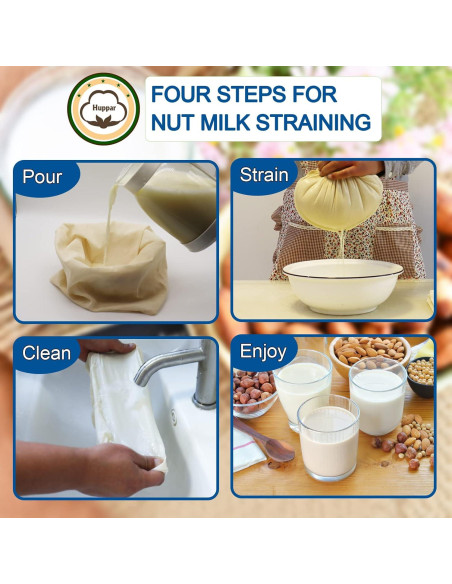 Huppar

FOUR STEPS FOR NUT MILK STRAINING

Pour

Strain

Clean

Enjoy