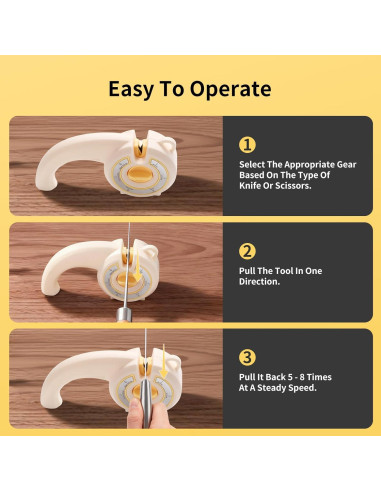 Easy To Operate

1

Select The Appropriate Gear Based On The Type Of Knife Or Scissors.

2

Pull The Tool In One Direction.

3

Pull It Back 5 - 8 Times At A Steady Speed.