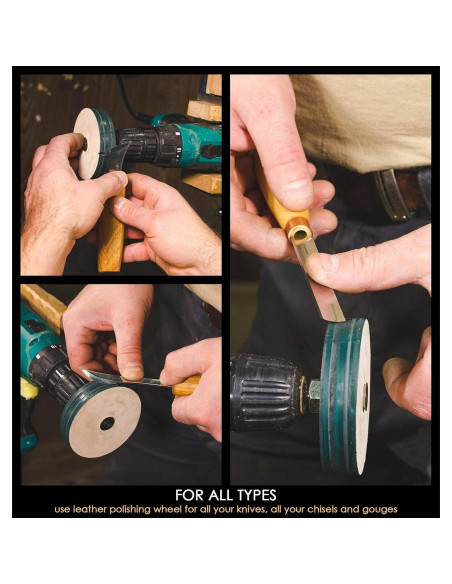 FOR ALL TYPES
use leather polishing wheel for all your knives, all your chisels and gouges