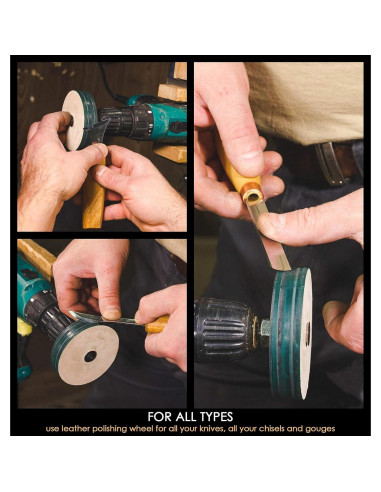 FOR ALL TYPES
use leather polishing wheel for all your knives, all your chisels and gouges