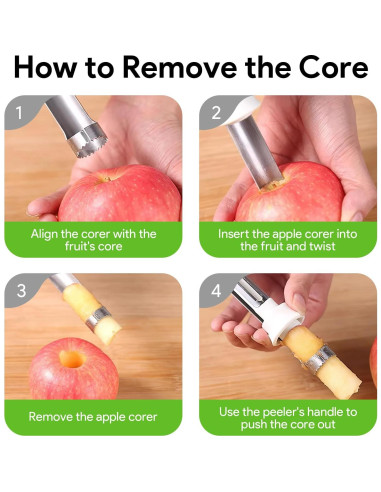 How to Remove the Core

1

Align the corer with the fruit's core

2

Insert the apple corer into the fruit and twist

3

Remove the apple corer

4

Use the peeler's handle to push the core out