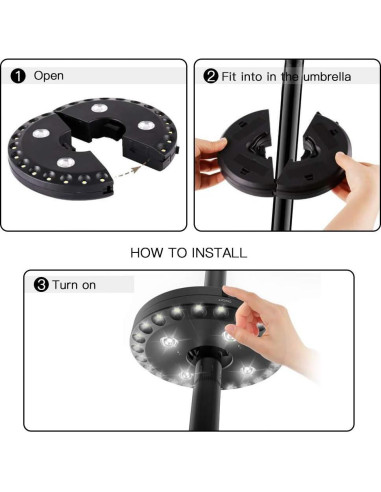 1 Open

2 Fit into in the umbrella

HOW TO INSTALL

3 Turn on