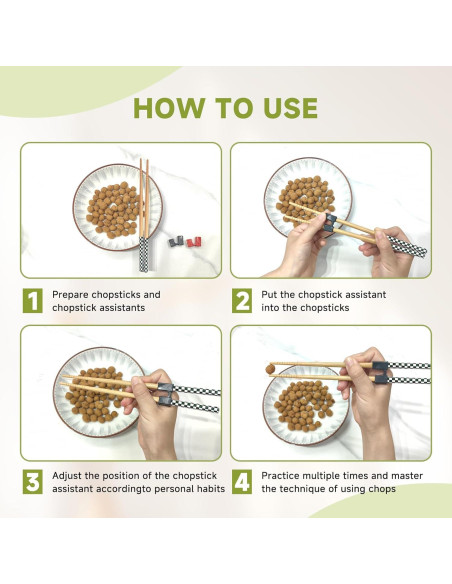 HOW TO USE

1 Prepare chopsticks and chopstick assistants

2 Put the chopstick assistant into the chopsticks

3 Adjust the position of the chopstick assistant accordingto personal habits

4 Practice multiple times and master the technique of using chops