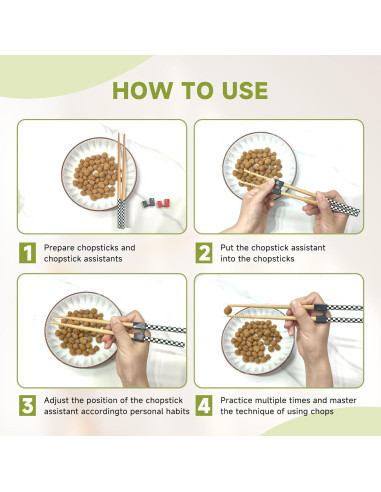 HOW TO USE

1 Prepare chopsticks and chopstick assistants

2 Put the chopstick assistant into the chopsticks

3 Adjust the position of the chopstick assistant accordingto personal habits

4 Practice multiple times and master the technique of using chops