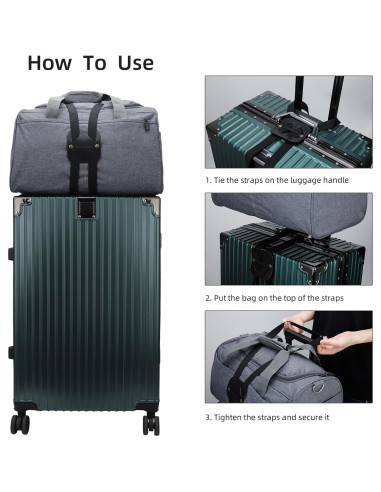 How To Use

1. Tie the straps on the luggage handle

2. Put the bag on the top of the straps

3. Tighten the straps and secure it