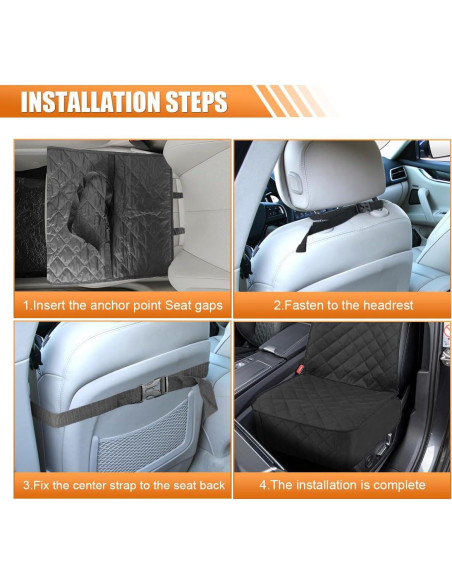 INSTALLATION STEPS

1.Insert the anchor point Seat gaps

2.Fasten to the headrest

3.Fix the center strap to the seat back

4.The installation is complete