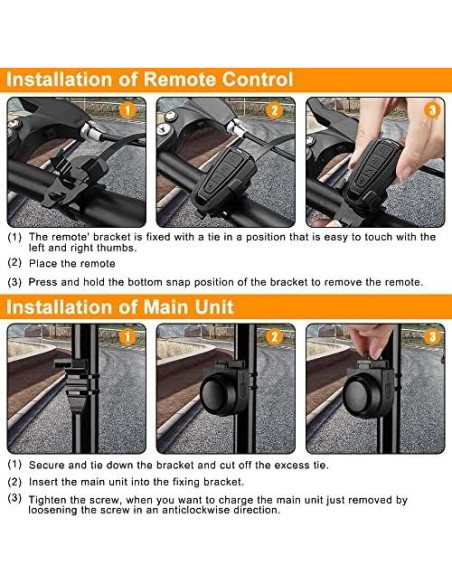 Installation of Remote Control

1

2

3

(1) The remote' bracket is fixed with a tie in a position that is easy to touch with the left and right thumbs.

(2) Place the remote

(3) Press and hold the bottom snap position of the bracket to remove the remote.

Installation of Main Unit

1

2

3

(1) Secure and tie down the bracket and cut off the excess tie.

(2) Insert the main unit into the fixing bracket.

(3) Tighten the screw, when you want to charge the main unit just removed by loosening the screw in an anticlockwise direction.