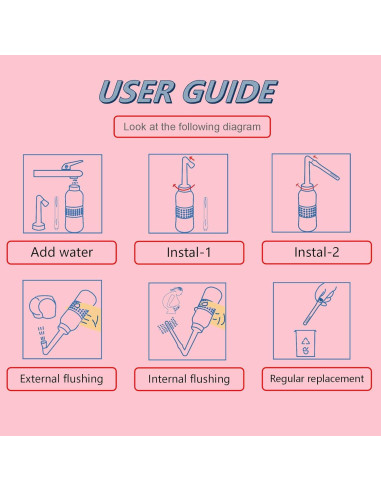 USER GUIDE

Look at the following diagram

Add water

Instal-1

Instal-2

External flushing

Internal flushing

Regular replacement