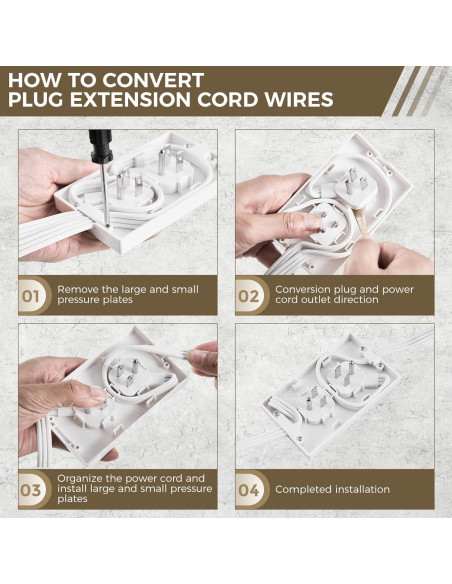 HOW TO CONVERT
PLUG EXTENSION CORD WIRES

01 Remove the large and small pressure plates

02 Conversion plug and power cord outlet direction

03 Organize the power cord and install large and small pressure plates

04 Completed installation