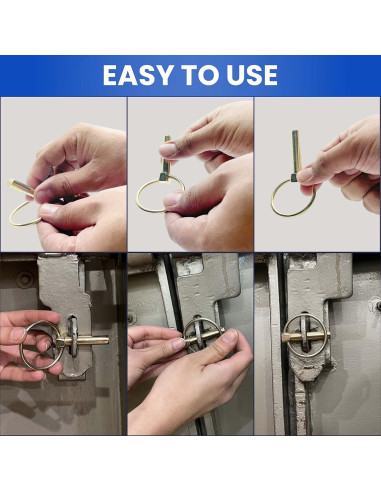 EASY TO USE