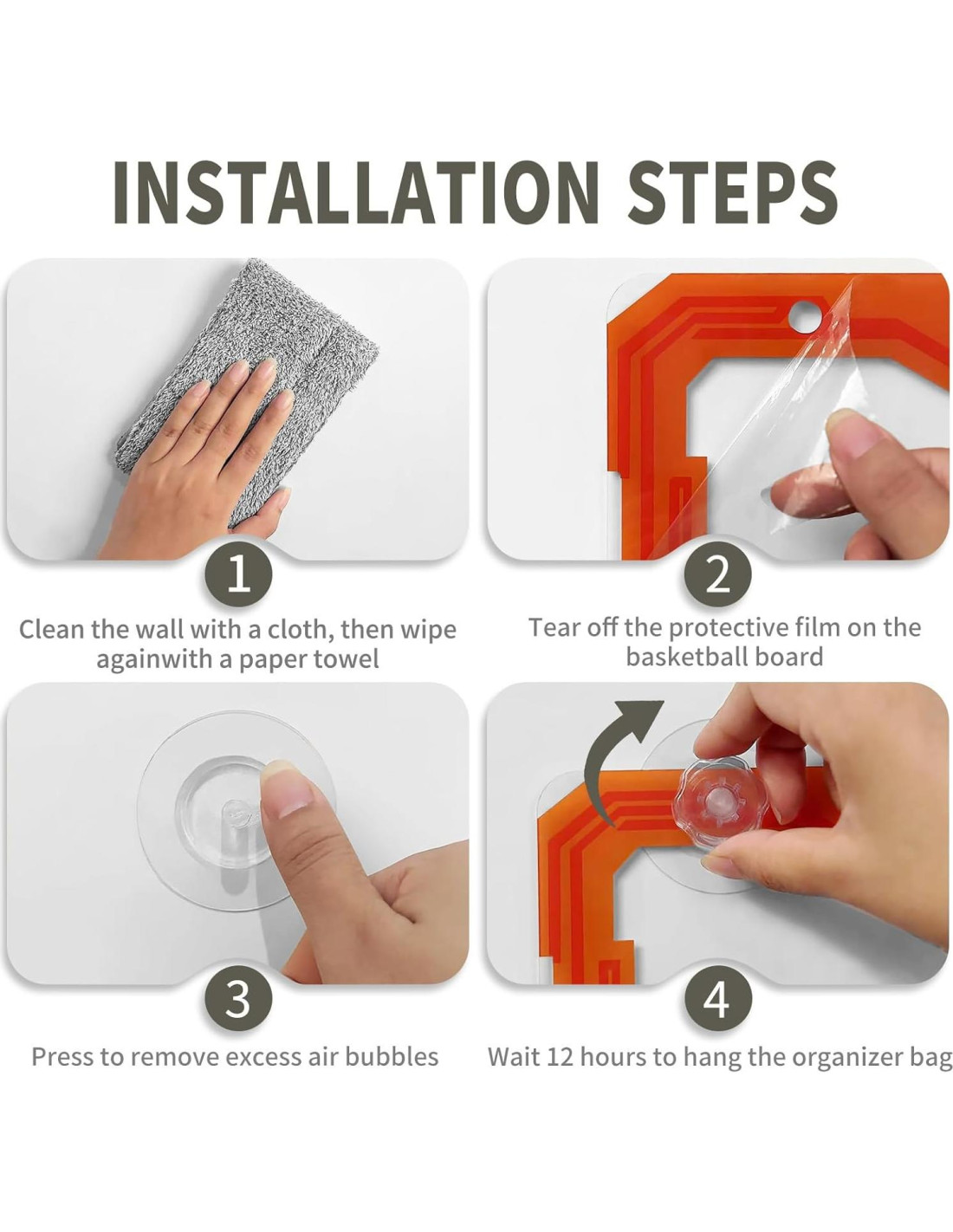 INSTALLATION STEPS

1

Clean the wall with a cloth, then wipe againwith a paper towel

2

Tear off the protective film on the basketball board

3

Press to remove excess air bubbles

4

Wait 12 hours to hang the organizer bag