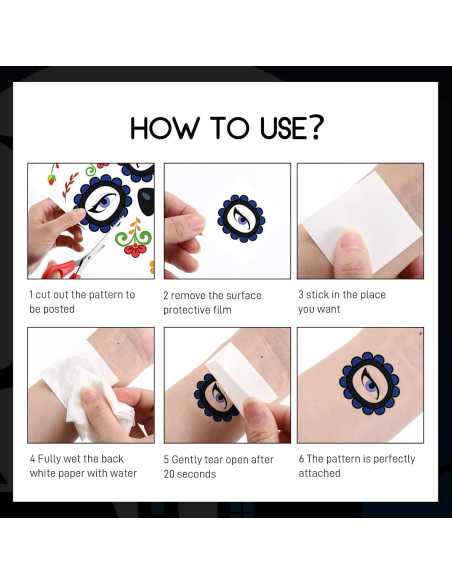 HOW TO USE?

1 cut out the pattern to be posted

2 remove the surface protective film

3 stick in the place you want

4 Fully wet the back white paper with water

5 Gently tear open after 20 seconds

6 The pattern is perfectly attached