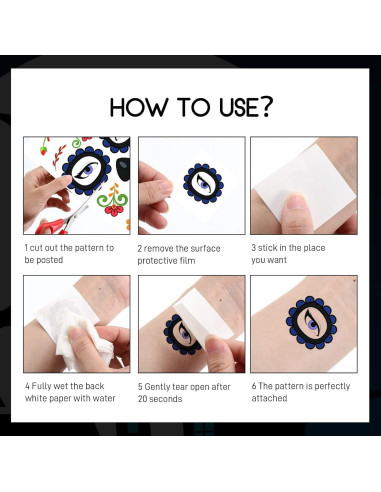 HOW TO USE?

1 cut out the pattern to be posted

2 remove the surface protective film

3 stick in the place you want

4 Fully wet the back white paper with water

5 Gently tear open after 20 seconds

6 The pattern is perfectly attached