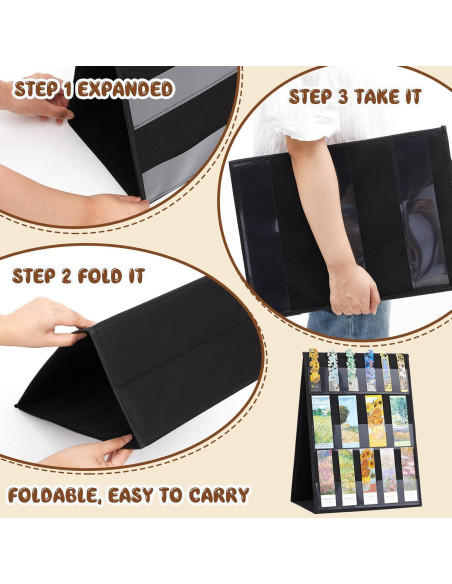 STEP 1 EXPANDED

STEP 3 TAKE IT

STEP 2 FOLD IT

FOLDABLE, EASY TO CARRY