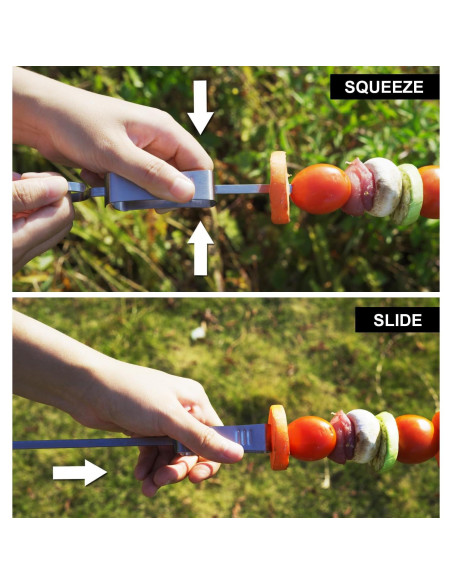 SQUEEZE

SLIDE