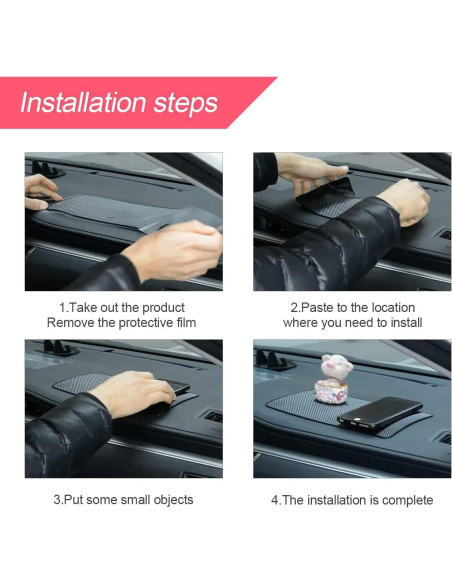 Installation steps

1.Take out the product
Remove the protective film

2.Paste to the location
where you need to install

3.Put some small objects

4.The installation is complete