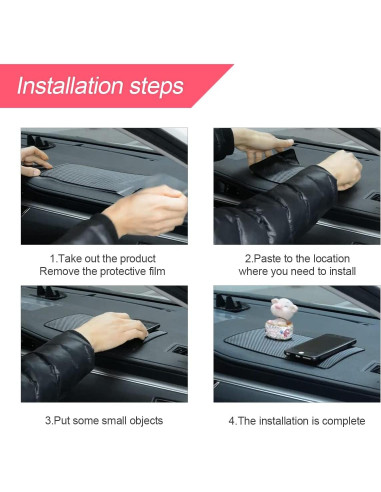 Installation steps

1.Take out the product
Remove the protective film

2.Paste to the location
where you need to install

3.Put some small objects

4.The installation is complete