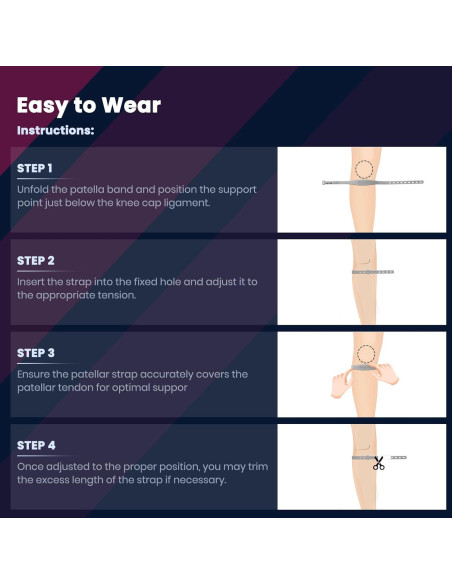 Easy to Wear

Instructions:

STEP 1

Unfold the patella band and position the support point just below the knee cap ligament.

STEP 2

Insert the strap into the fixed hole and adjust it to the appropriate tension.

STEP 3

Ensure the patellar strap accurately covers the patellar tendon for optimal suppor

STEP 4

Once adjusted to the proper position, you may trim the excess length of the strap if necessary.