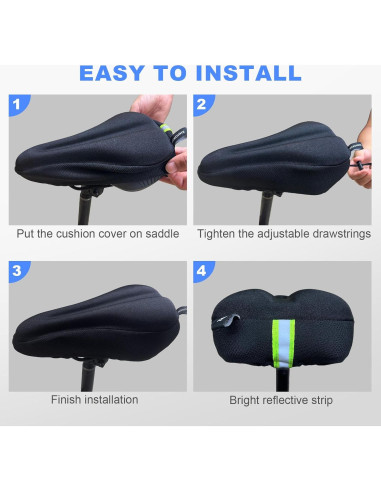 EASY TO INSTALL

1

Put the cushion cover on saddle

2

Tighten the adjustable drawstrings

3

Finish installation

4

Bright reflective strip