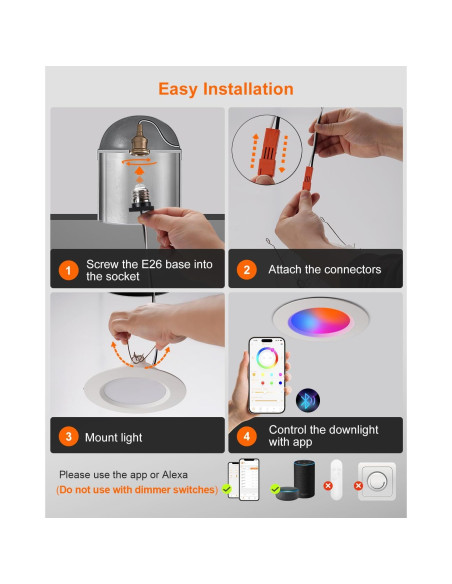 Easy Installation

1 Screw the E26 base into the socket

2 Attach the connectors

3 Mount light

4 Control the downlight with app

Please use the app or Alexa
(Do not use with dimmer switches)