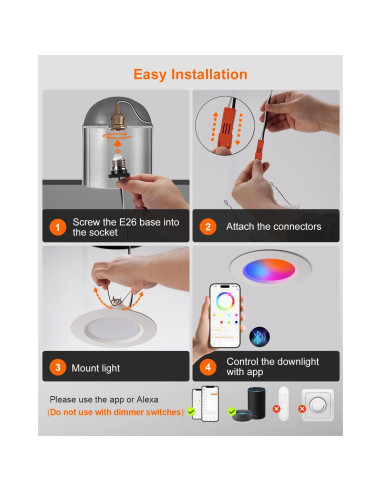 Easy Installation

1 Screw the E26 base into the socket

2 Attach the connectors

3 Mount light

4 Control the downlight with app

Please use the app or Alexa
(Do not use with dimmer switches)