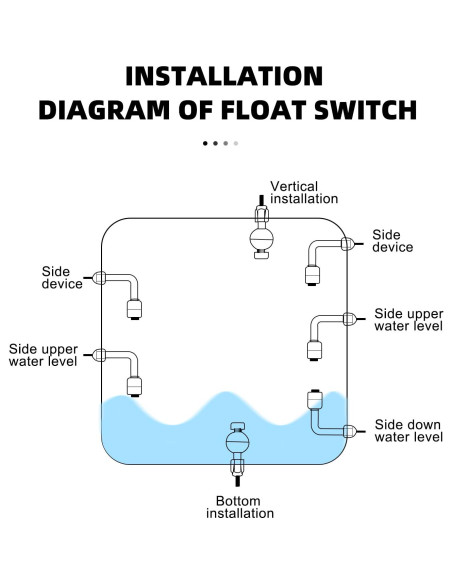 INSTALLATION DIAGRAM OF FLOAT SWITCH

Vertical installation

Side device

Side device

Side upper water level

Side upper water level

Side down water level

Bottom installation