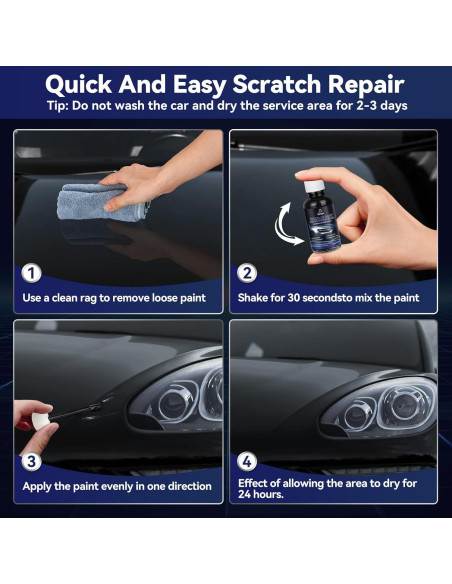 Quick And Easy Scratch Repair

Tip: Do not wash the car and dry the service area for 2-3 days

1

Use a clean rag to remove loose paint

2

Shake for 30 secondsto mix the paint

3

Apply the paint evenly in one direction

4

Effect of allowing the area to dry for 24 hours.