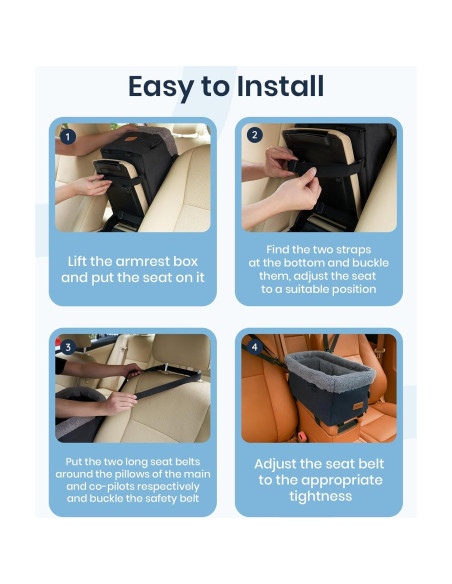 Easy to Install

1

Lift the armrest box and put the seat on it

2

Find the two straps at the bottom and buckle them, adjust the seat to a suitable position

3

Put the two long seat belts around the pillows of the main and co-pilots respectively and buckle the safety belt

4

Adjust the seat belt to the appropriate tightness