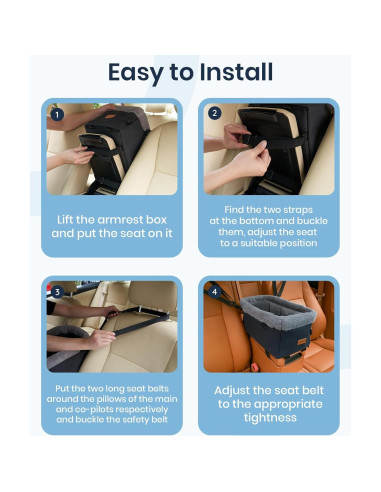 Easy to Install

1

Lift the armrest box and put the seat on it

2

Find the two straps at the bottom and buckle them, adjust the seat to a suitable position

3

Put the two long seat belts around the pillows of the main and co-pilots respectively and buckle the safety belt

4

Adjust the seat belt to the appropriate tightness