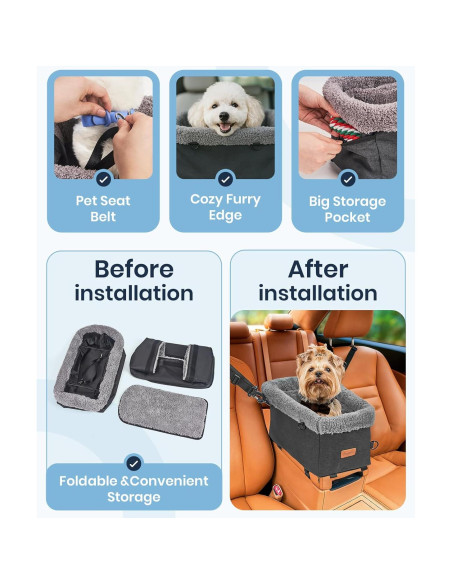 Pet Seat Belt

Cozy Furry Edge

Big Storage Pocket

Before installation

Foldable &Convenient Storage

After installation