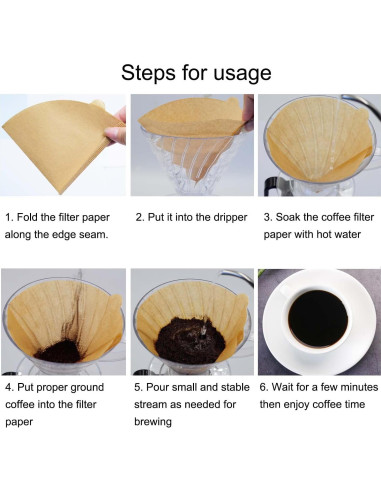 Steps for usage

1. Fold the filter paper along the edge seam.

2. Put it into the dripper

3. Soak the coffee filter paper with hot water

4. Put proper ground coffee into the filter paper

5. Pour small and stable stream as needed for brewing

6. Wait for a few minutes then enjoy coffee time