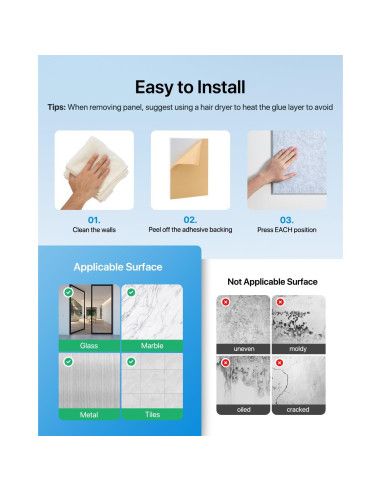 Easy to Install

Tips: When removing panel, suggest using a hair dryer to heat the glue layer to avoid

01.
Clean the walls

02.
Peel off the adhesive backing

03.
Press EACH position

Applicable Surface

Glass

Marble

Metal

Tiles

Not Applicable Surface

uneven

moldy

oiled

cracked